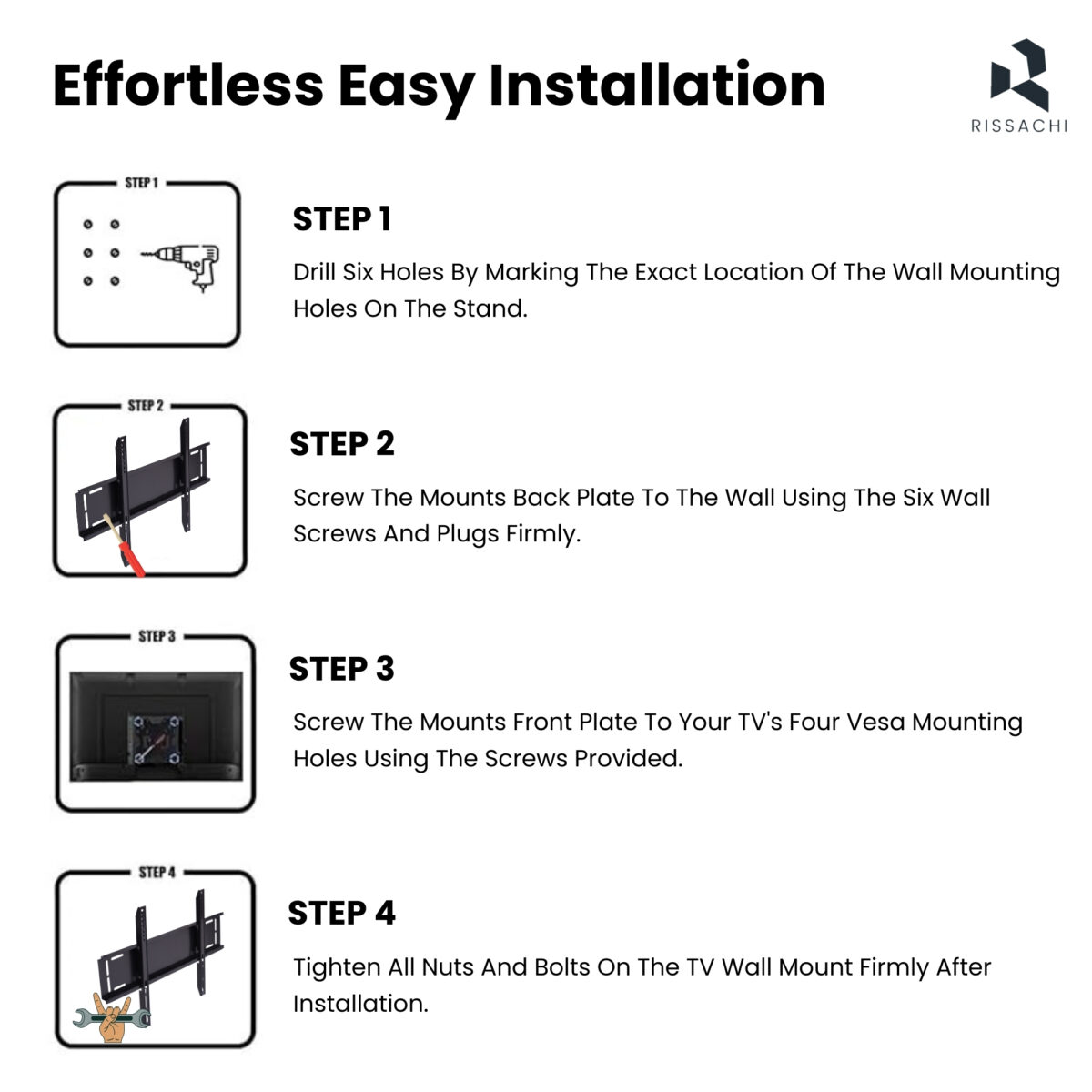 Effortless Easy Installation

RISSACHI

STEP 1

STEP 1

Drill Six Holes By Marking The Exact Location Of The Wall Mounting Holes On The Stand.

STEP 2

STEP 2

Screw The Mounts Back Plate To The Wall Using The Six Wall Screws And Plugs Firmly.

STEP 3

STEP 3

Screw The Mounts Front Plate To Your TV's Four Vesa Mounting Holes Using The Screws Provided.

STEP 4

STEP 4

Tighten All Nuts And Bolts On The TV Wall Mount Firmly After Installation.