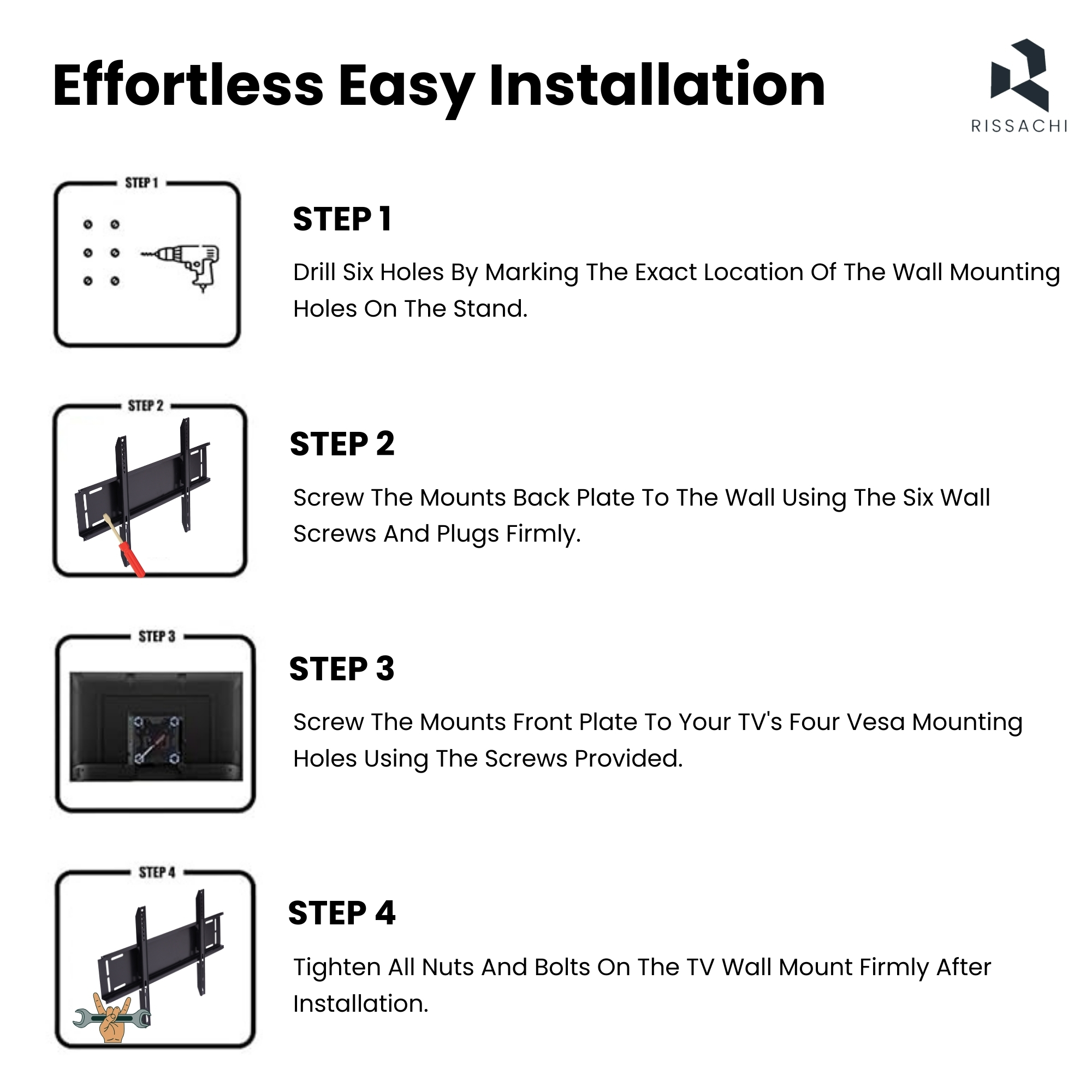 Effortless Easy Installation

RISSACHI

STEP 1

STEP 1

Drill Six Holes By Marking The Exact Location Of The Wall Mounting Holes On The Stand.

STEP 2

STEP 2

Screw The Mounts Back Plate To The Wall Using The Six Wall Screws And Plugs Firmly.

STEP 3

STEP 3

Screw The Mounts Front Plate To Your TV's Four Vesa Mounting Holes Using The Screws Provided.

STEP 4

STEP 4

Tighten All Nuts And Bolts On The TV Wall Mount Firmly After Installation.