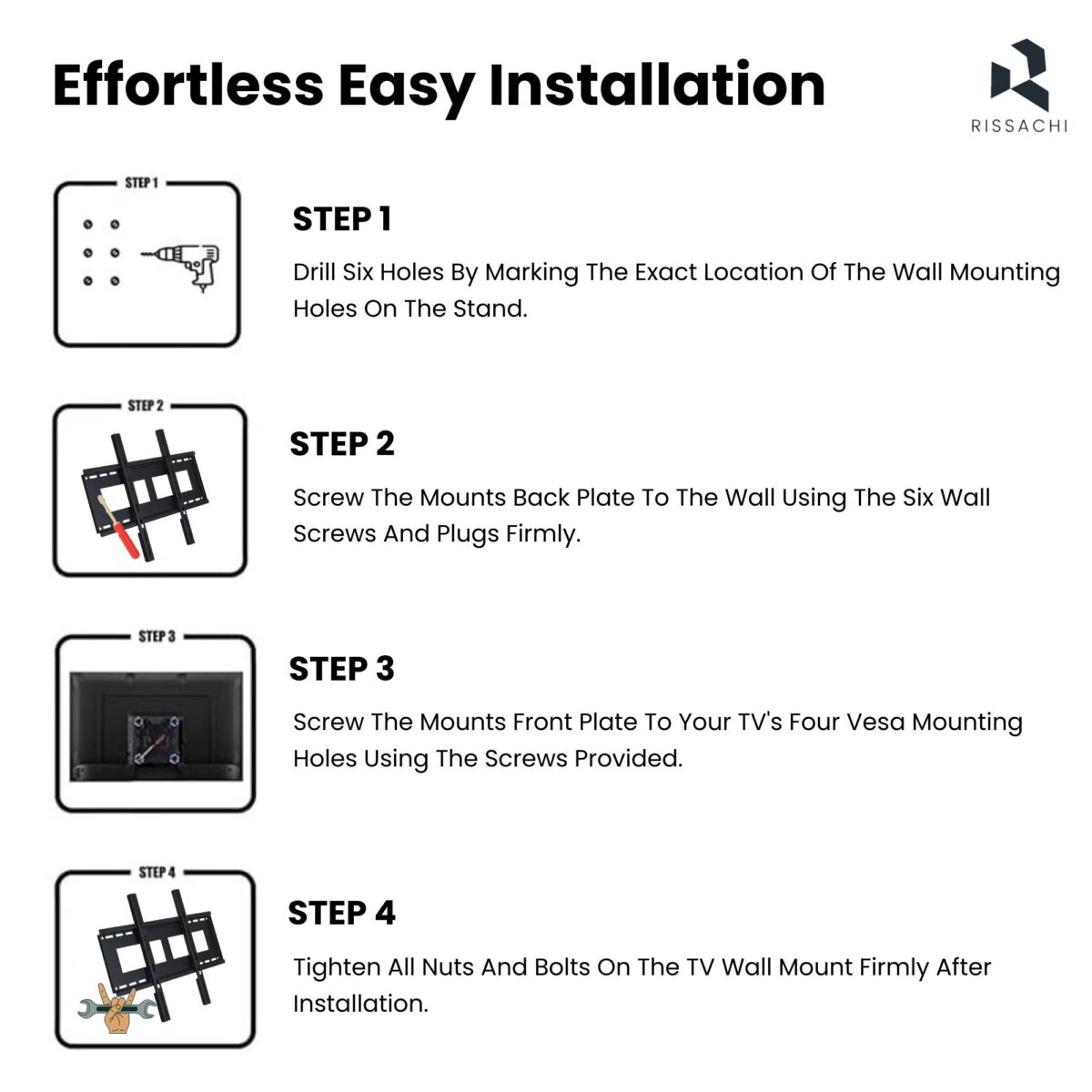 Effortless Easy Installation

RISSACHI

STEP 1

STEP 1

Drill Six Holes By Marking The Exact Location Of The Wall Mounting Holes On The Stand.

STEP 2

STEP 2

Screw The Mounts Back Plate To The Wall Using The Six Wall Screws And Plugs Firmly.

STEP 3

STEP 3

Screw The Mounts Front Plate To Your TV's Four Vesa Mounting Holes Using The Screws Provided.

STEP 4

STEP 4

Tighten All Nuts And Bolts On The TV Wall Mount Firmly After Installation.