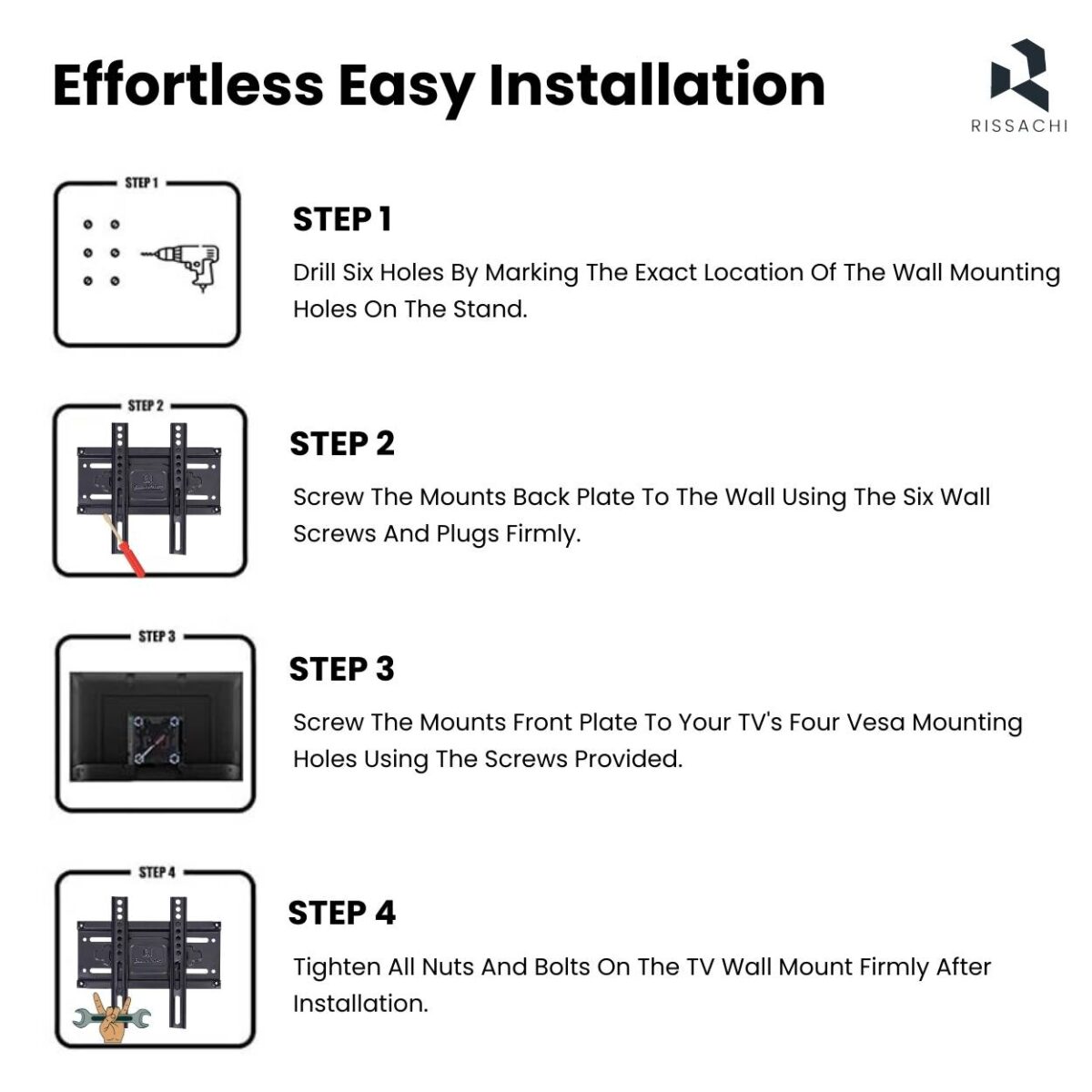 Effortless Easy Installation

RISSACHI

STEP 1

STEP 1

Drill Six Holes By Marking The Exact Location Of The Wall Mounting Holes On The Stand.

STEP 2

STEP 2

Screw The Mounts Back Plate To The Wall Using The Six Wall Screws And Plugs Firmly.

STEP 3

STEP 3

Screw The Mounts Front Plate To Your TV's Four Vesa Mounting Holes Using The Screws Provided.

STEP 4

STEP 4

Tighten All Nuts And Bolts On The TV Wall Mount Firmly After Installation.