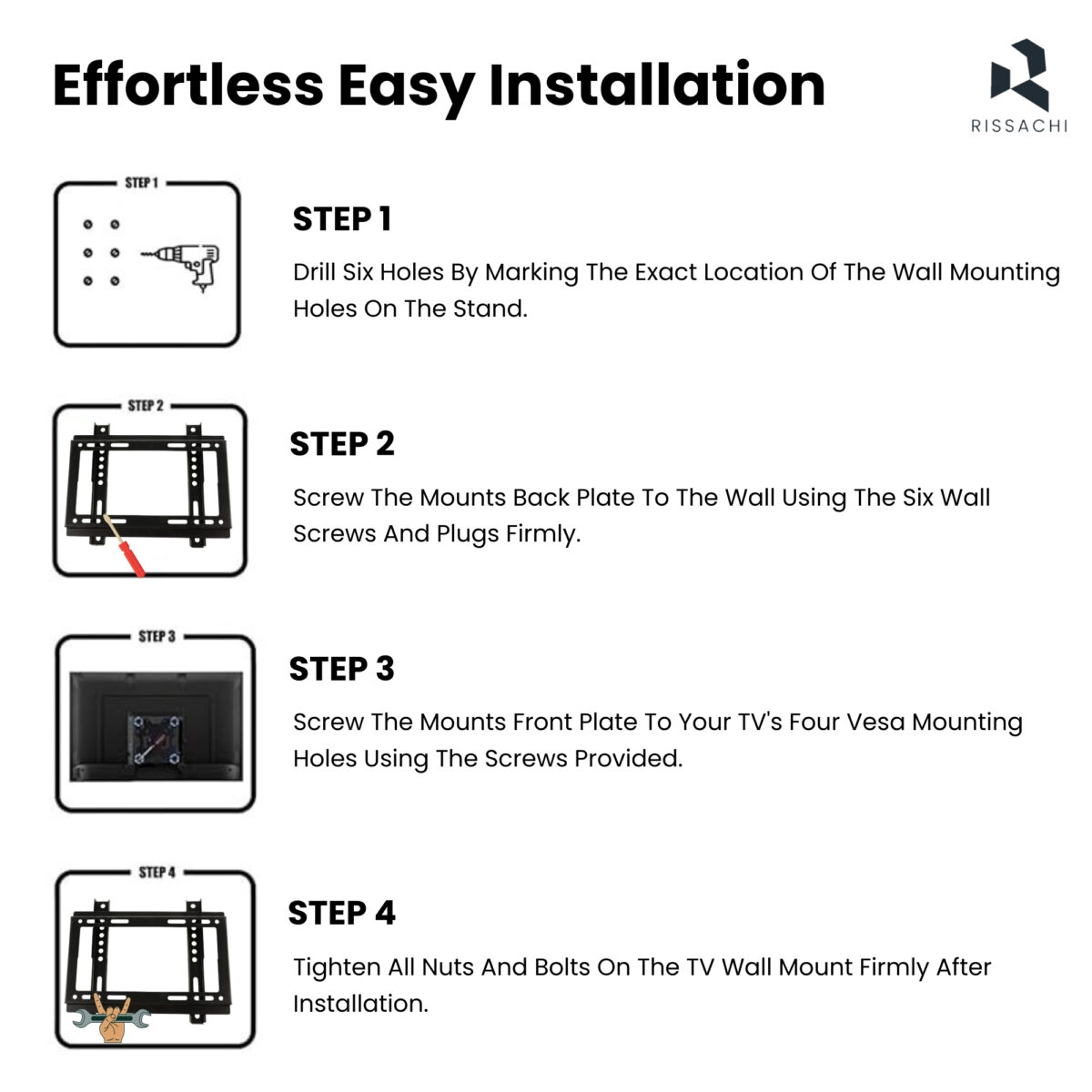 Effortless Easy Installation

RISSACHI

STEP 1

STEP 1

Drill Six Holes By Marking The Exact Location Of The Wall Mounting Holes On The Stand.

STEP 2

STEP 2

Screw The Mounts Back Plate To The Wall Using The Six Wall Screws And Plugs Firmly.

STEP 3

STEP 3

Screw The Mounts Front Plate To Your TV's Four Vesa Mounting Holes Using The Screws Provided.

STEP 4

STEP 4

Tighten All Nuts And Bolts On The TV Wall Mount Firmly After Installation.