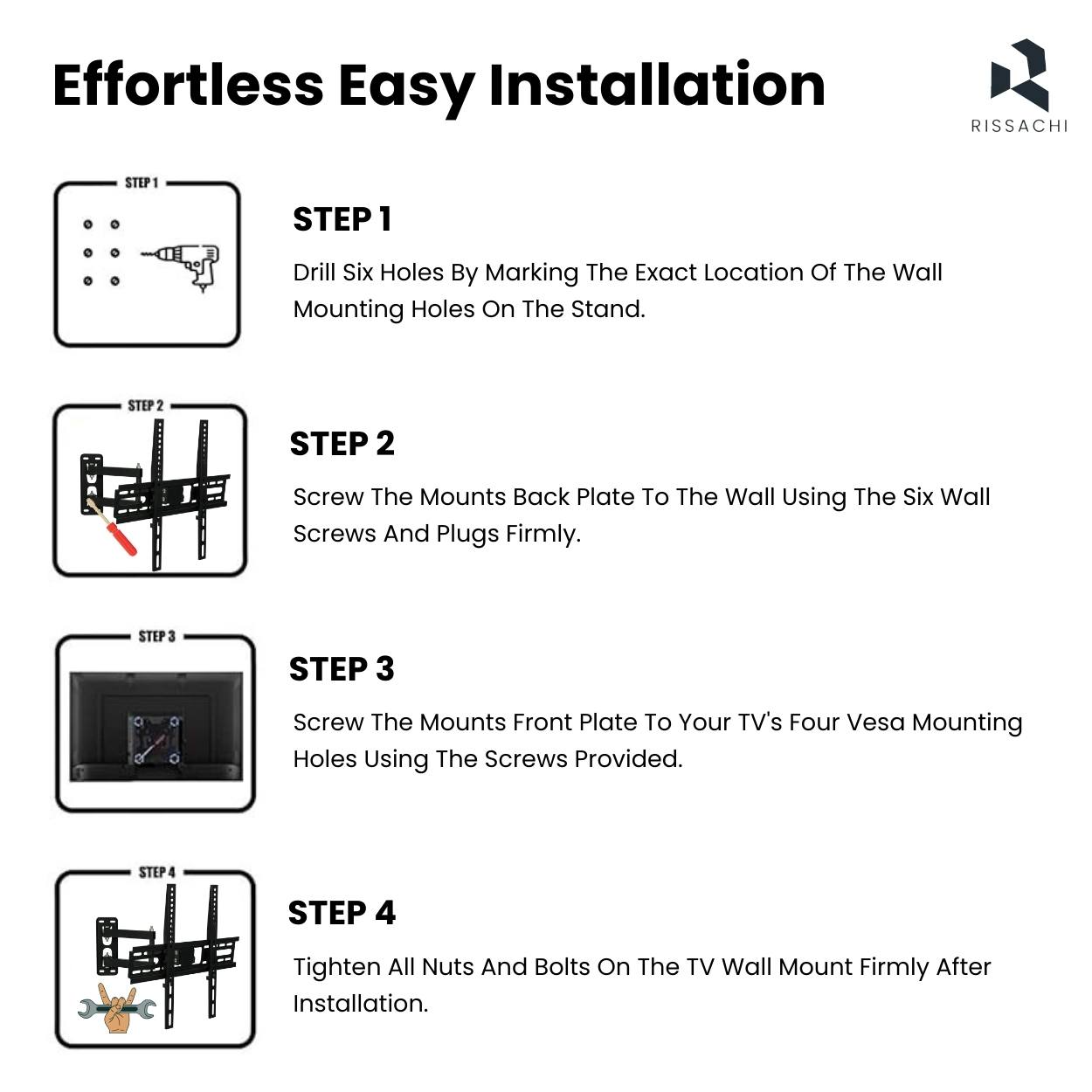 Effortless Easy Installation

RISSACHI

STEP 1

STEP 1

Drill Six Holes By Marking The Exact Location Of The Wall Mounting Holes On The Stand.

STEP 2

STEP 2

Screw The Mounts Back Plate To The Wall Using The Six Wall Screws And Plugs Firmly.

STEP 3

STEP 3

Screw The Mounts Front Plate To Your TV's Four Vesa Mounting Holes Using The Screws Provided.

STEP 4

STEP 4

Tighten All Nuts And Bolts On The TV Wall Mount Firmly After Installation.