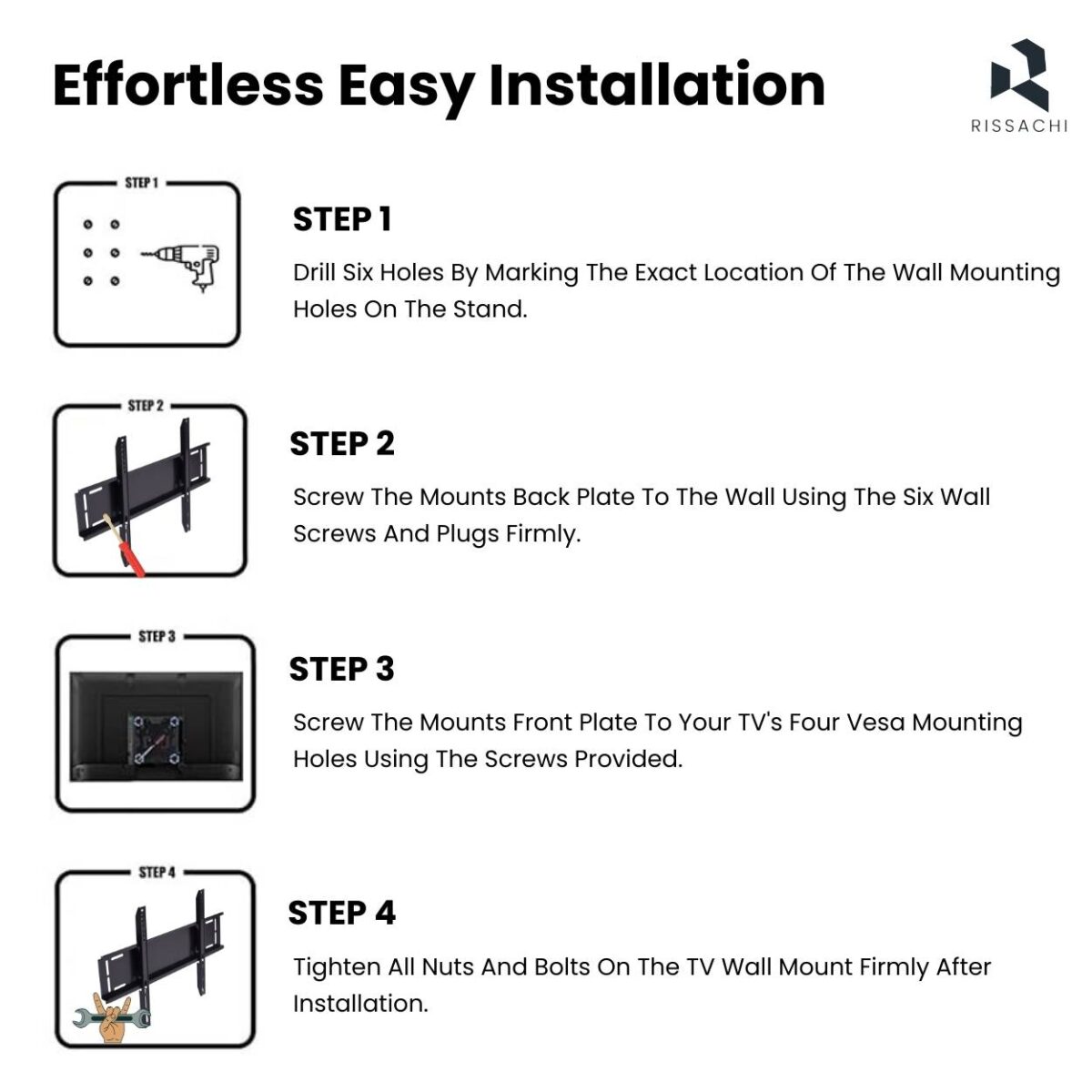 Effortless Easy Installation

RISSACHI

STEP 1

STEP 1

Drill Six Holes By Marking The Exact Location Of The Wall Mounting Holes On The Stand.

STEP 2

STEP 2

Screw The Mounts Back Plate To The Wall Using The Six Wall Screws And Plugs Firmly.

STEP 3

STEP 3

Screw The Mounts Front Plate To Your TV's Four Vesa Mounting Holes Using The Screws Provided.

STEP 4

STEP 4

Tighten All Nuts And Bolts On The TV Wall Mount Firmly After Installation.